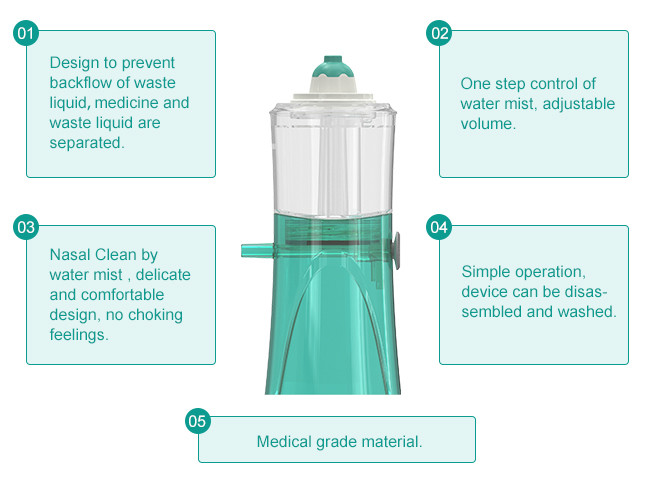 01

Design to prevent backflow of waste liquid, medicine and waste liquid are separated.

02

One step control of water mist, adjustable volume.

03

Nasal Clean by water mist , delicate and comfortable design, no choking feelings.

04

Simple operation, device can be disassembled and washed.

05

Medical grade material.